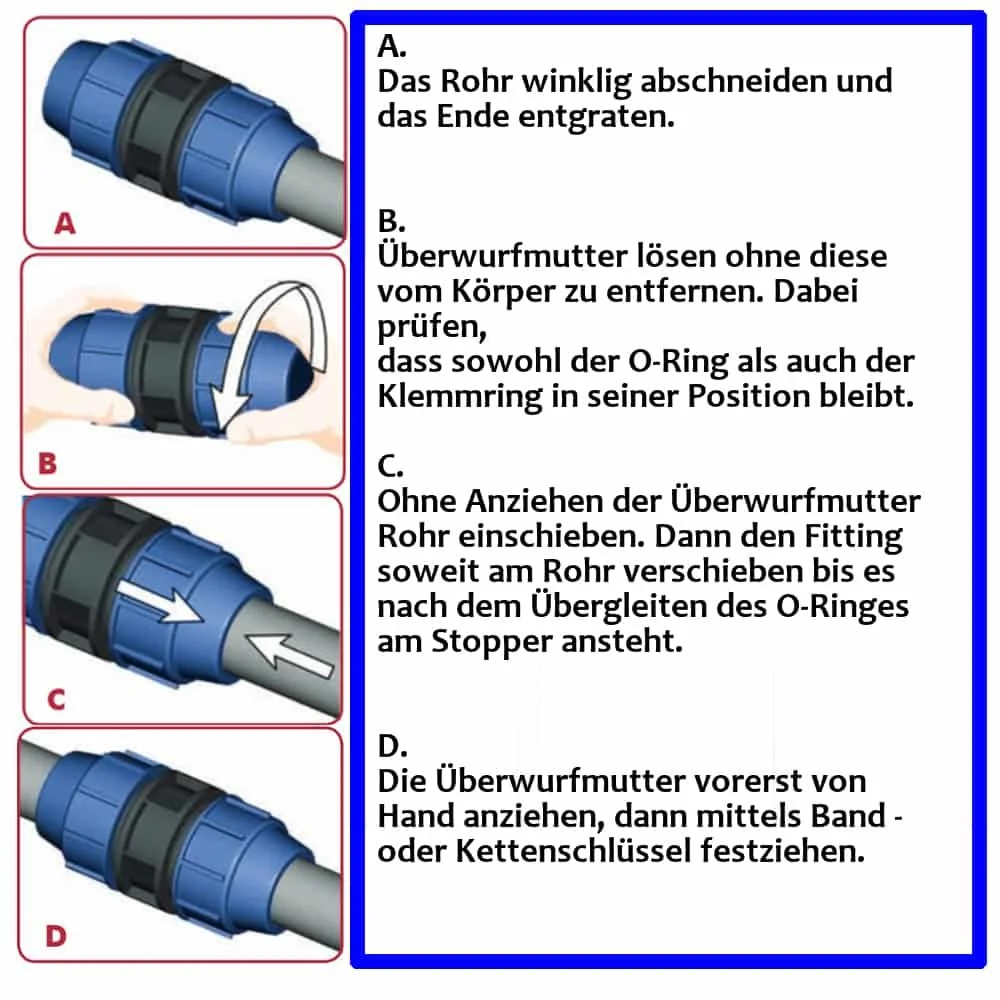 A

B

C

D

A.
Das Rohr winklig abschneiden und das Ende entgraten.

B.
Überwurfmutter lösen ohne diese vom Körper zu entfernen. Dabei prüfen,
dass sowohl der O-Ring als auch der Klemmring in seiner Position bleibt.

C.
Ohne Anziehen der Überwurfmutter Rohr einschieben. Dann den Fitting soweit am Rohr verschieben bis es nach dem Übergleiten des O-Ringes am Stopper ansteht.

D.
Die Überwurfmutter vorerst von Hand anziehen, dann mittels Band - oder Kettenschlüssel festziehen.