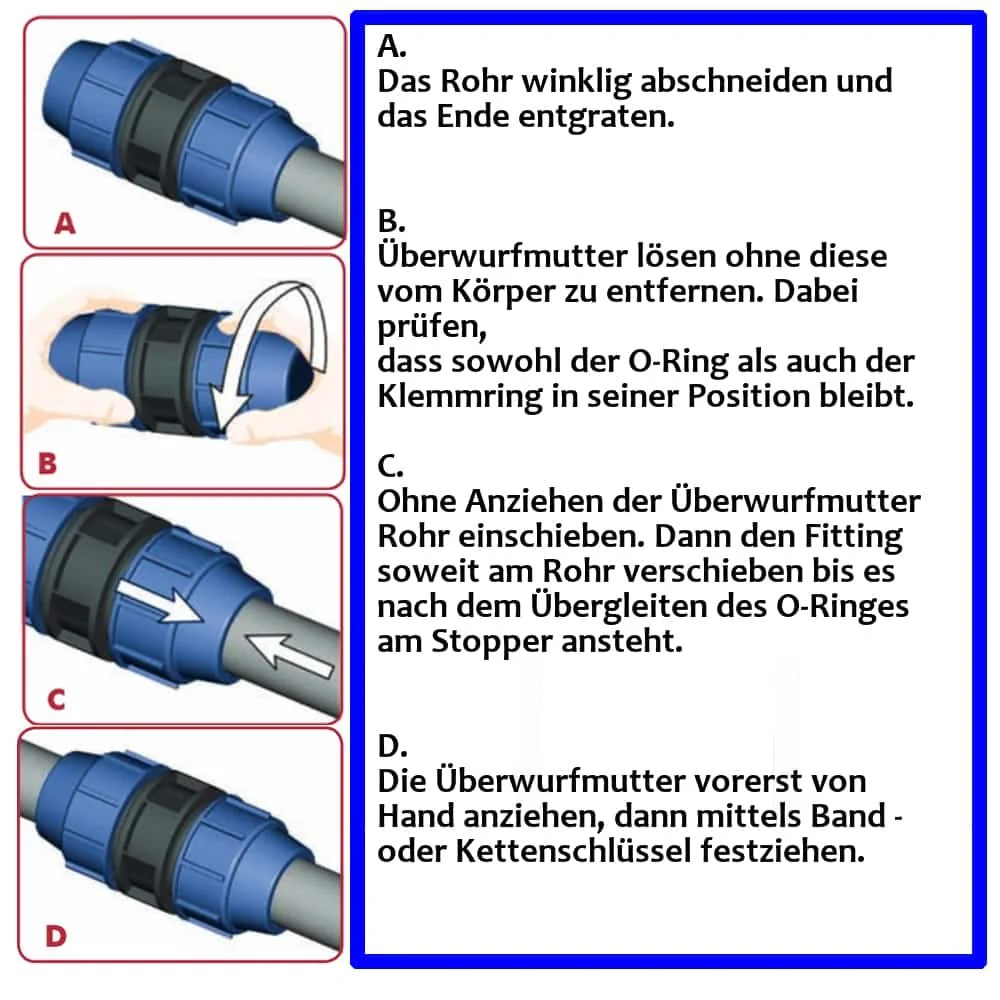 A

B

C

D

A.
Das Rohr winklig abschneiden und das Ende entgraten.

B.
Überwurfmutter lösen ohne diese vom Körper zu entfernen. Dabei prüfen,
dass sowohl der O-Ring als auch der Klemmring in seiner Position bleibt.

C.
Ohne Anziehen der Überwurfmutter Rohr einschieben. Dann den Fitting soweit am Rohr verschieben bis es nach dem Übergleiten des O-Ringes am Stopper ansteht.

D.
Die Überwurfmutter vorerst von Hand anziehen, dann mittels Band - oder Kettenschlüssel festziehen.