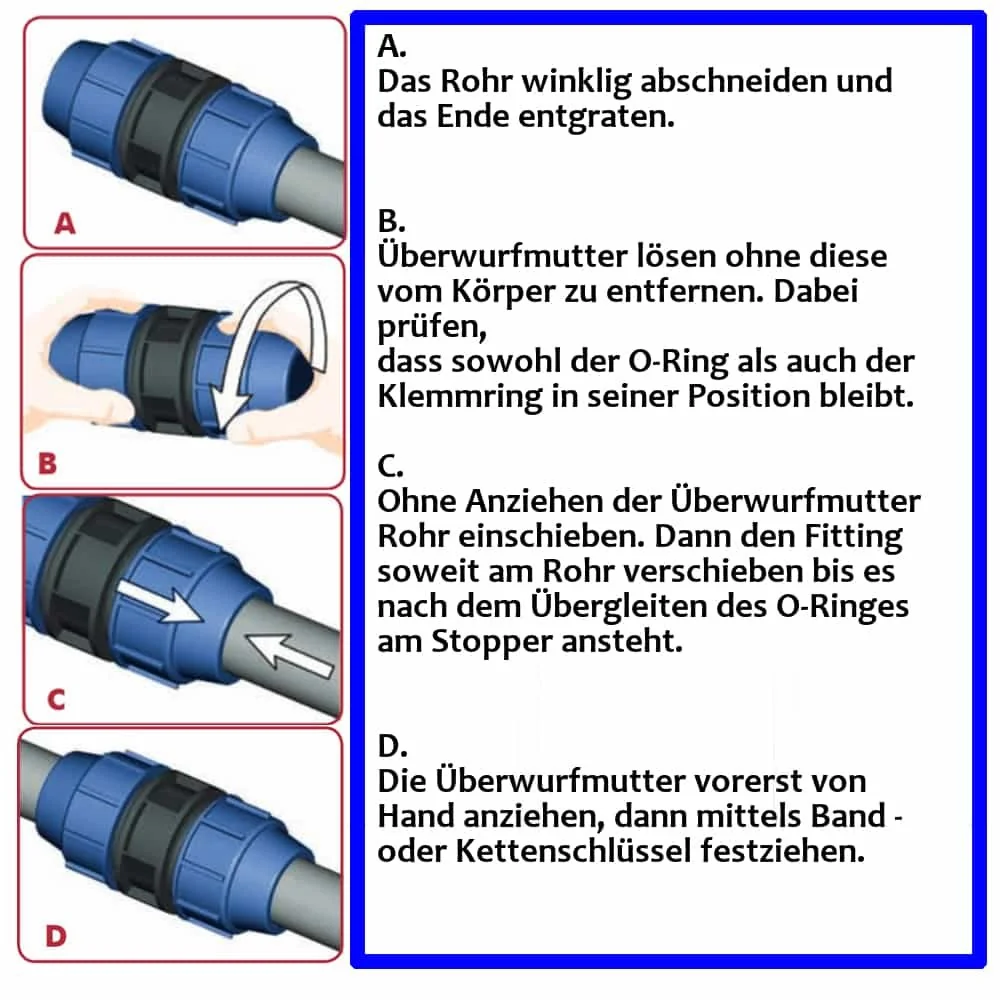 A

B

C

D

A.
Das Rohr winklig abschneiden und das Ende entgraten.

B.
Überwurfmutter lösen ohne diese vom Körper zu entfernen. Dabei prüfen,
dass sowohl der O-Ring als auch der Klemmring in seiner Position bleibt.

C.
Ohne Anziehen der Überwurfmutter Rohr einschieben. Dann den Fitting soweit am Rohr verschieben bis es nach dem Übergleiten des O-Ringes am Stopper ansteht.

D.
Die Überwurfmutter vorerst von Hand anziehen, dann mittels Band - oder Kettenschlüssel festziehen.